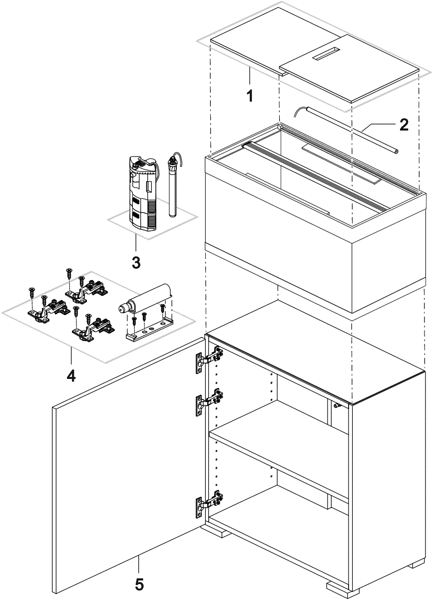 1
2
3
4
5