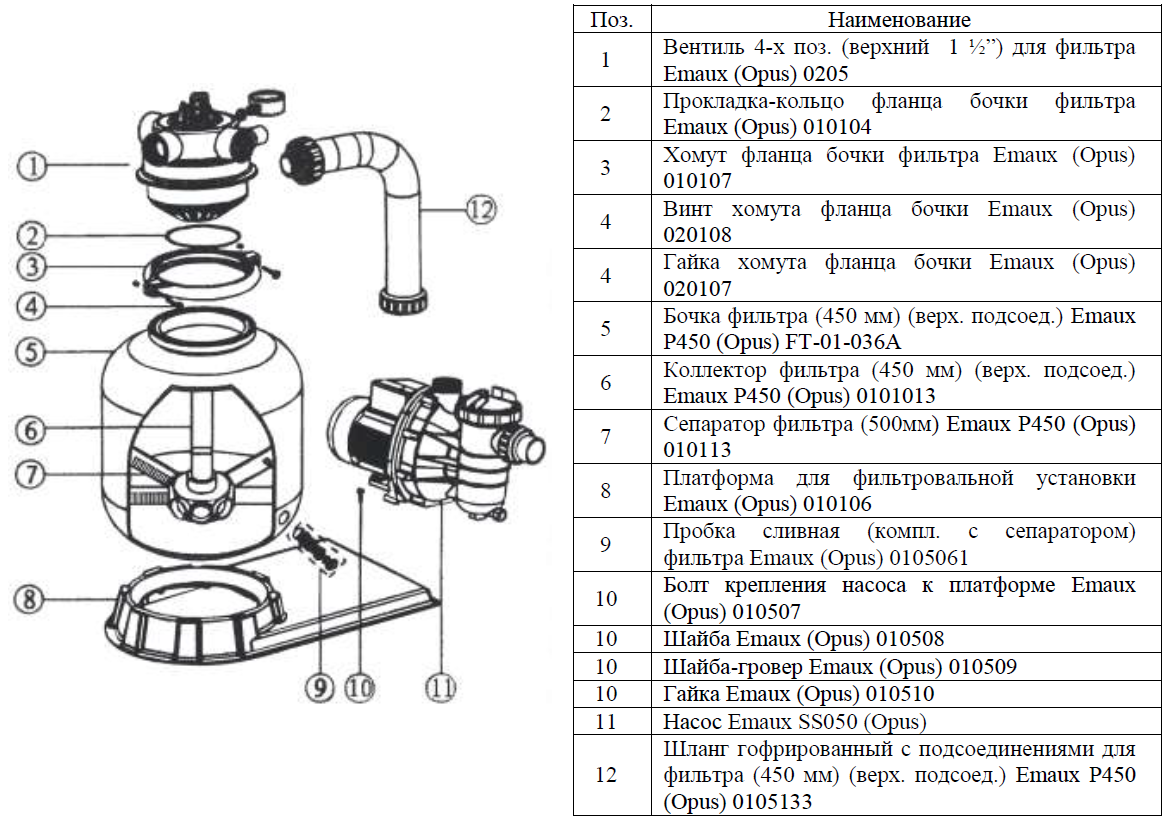 1
2
3
4
5
6
7
8
9
10
11
12

| Поз. | Наименование |
|---|---|
| 1 | Вентиль 4-х поз. (верхний 1 ½") для фильтра Emaux (Opus) 0205 |
| 2 | Прокладка-кольцо фланца бочки фильтра Emaux (Opus) 010104 |
| 3 | Хомут фланца бочки фильтра Emaux (Opus) 010107 |
| 4 | Винт хомута фланца бочки Emaux (Opus) 020108 |
| 4 | Гайка хомута фланца бочки Emaux (Opus) 020107 |
| 5 | Бочка фильтра (450 мм) (верх. подсоед.) Emaux P450 (Opus) FT-01-036A |
| 6 | Коллектор фильтра (450 мм) (верх. подсоед.) Emaux P450 (Opus) 0101013 |
| 7 | Сепаратор фильтра (500мм) Emaux P450 (Opus) 010113 |
| 8 | Платформа для фильтровальной установки Emaux (Opus) 010106 |
| 9 | Пробка сливная (компл. с сепаратором) фильтра Emaux (Opus) 0105061 |
| 10 | Болт крепления насоса к платформе Emaux (Opus) 010507 |
| 10 | Шайба Emaux (Opus) 010508 |
| 10 | Шайба-гровер Emaux (Opus) 010509 |
| 10 | Гайка Emaux (Opus) 010510 |
| 11 | Насос Emaux SS050 (Opus) |
| 12 | Шланг гофрированный с подсоединениями для фильтра (450 мм) (верх. подсоед.) Emaux P450 (Opus) 0105133 |